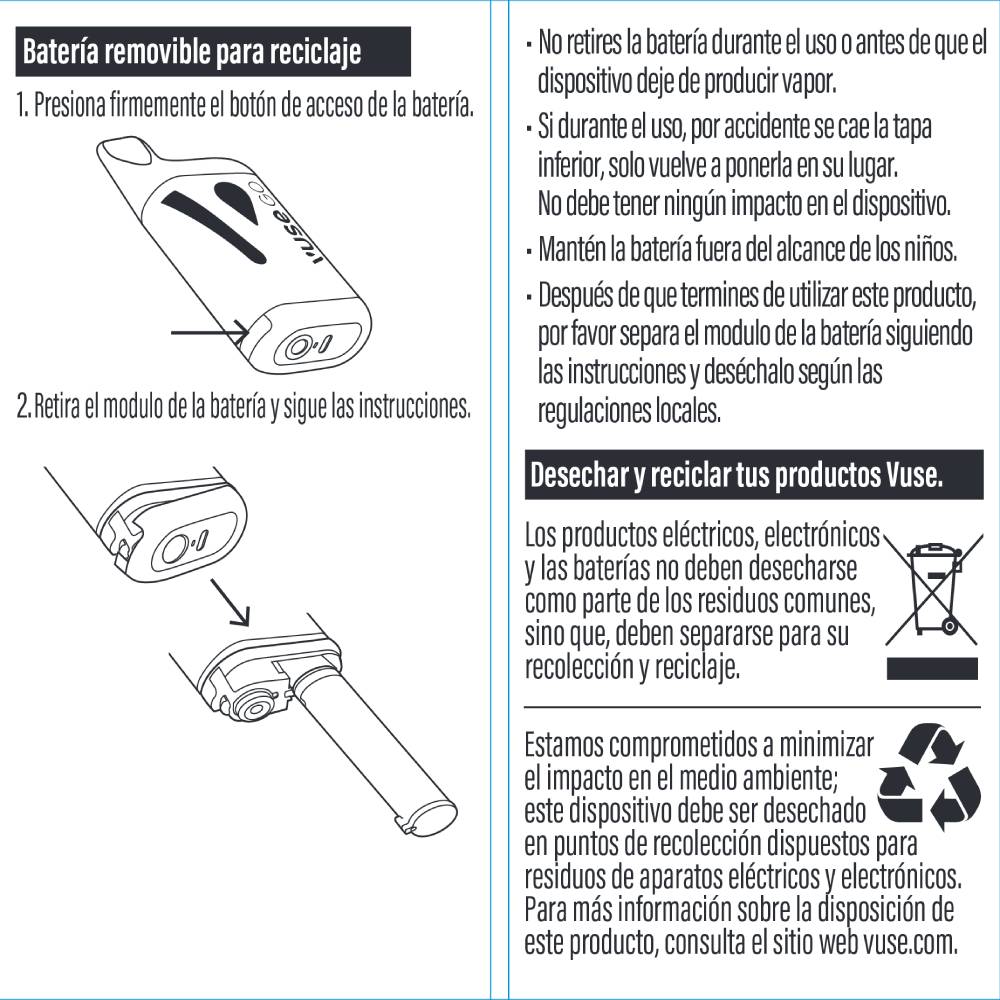 Batería removible para reciclaje

1. Presiona firmemente el botón de acceso de la batería.

vuse GO

2. Retira el modulo de la batería y sigue las instrucciones.

· No retires la batería durante el uso o antes de que el dispositivo deje de producir vapor.

· Si durante el uso, por accidente se cae la tapa inferior, solo vuelve a ponerla en su lugar. No debe tener ningún impacto en el dispositivo.

· Mantén la batería fuera del alcance de los niños.

· Después de que termines de utilizar este producto, por favor separa el modulo de la batería siguiendo las instrucciones y deséchalo según las regulaciones locales.

Desechar y reciclar tus productos Vuse.

Los productos eléctricos, electrónicos y las baterías no deben desecharse como parte de los residuos comunes, sino que, deben separarse para su recolección y reciclaje.

Estamos comprometidos a minimizar el impacto en el medio ambiente; este dispositivo debe ser desechado en puntos de recolección dispuestos para residuos de aparatos eléctricos y electrónicos. Para más información sobre la disposición de este producto, consulta el sitio web vuse.com.